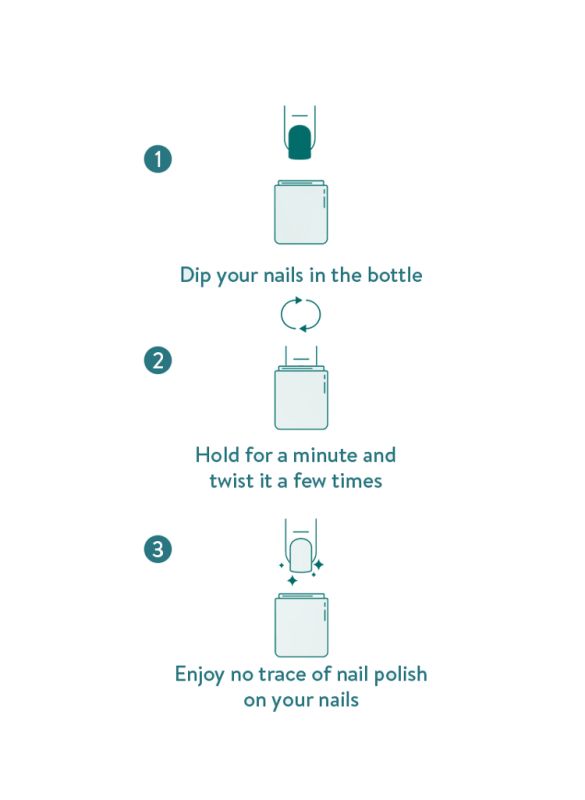 1

Dip your nails in the bottle

2

Hold for a minute and twist it a few times

3

Enjoy no trace of nail polish on your nails